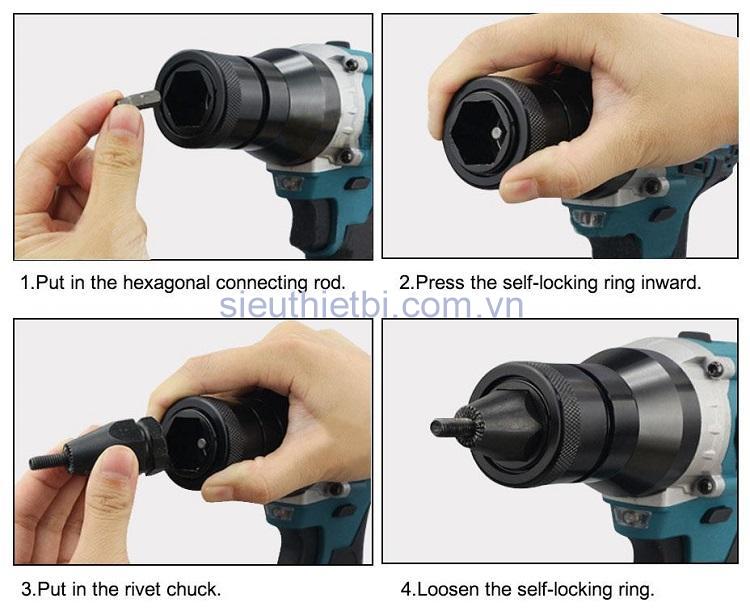 1.Put in the hexagonal connecting rod.

2.Press the self-locking ring inward.

sieuthietbi.com.vn

3.Put in the rivet chuck.

4.Loosen the self-locking ring.